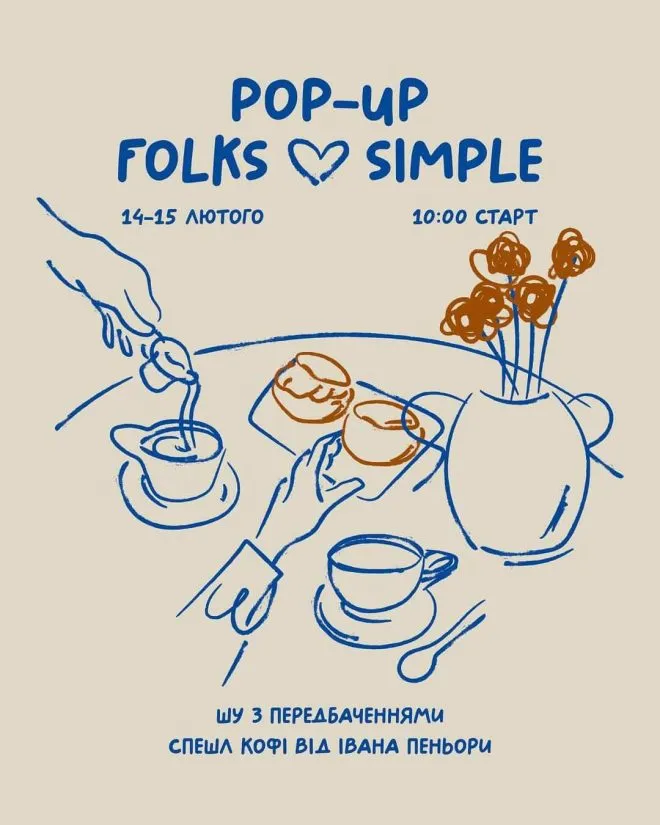 POP-UP
FOLKS ♡ SIMPLE

14-15 ЛЮТОГО

10:00 СТАРТ

ШУ З ПЕРЕДБАЧЕННЯМИ
СПЕШЛ КОФІ ВІД ІВАНА ПЕНЬОРИ